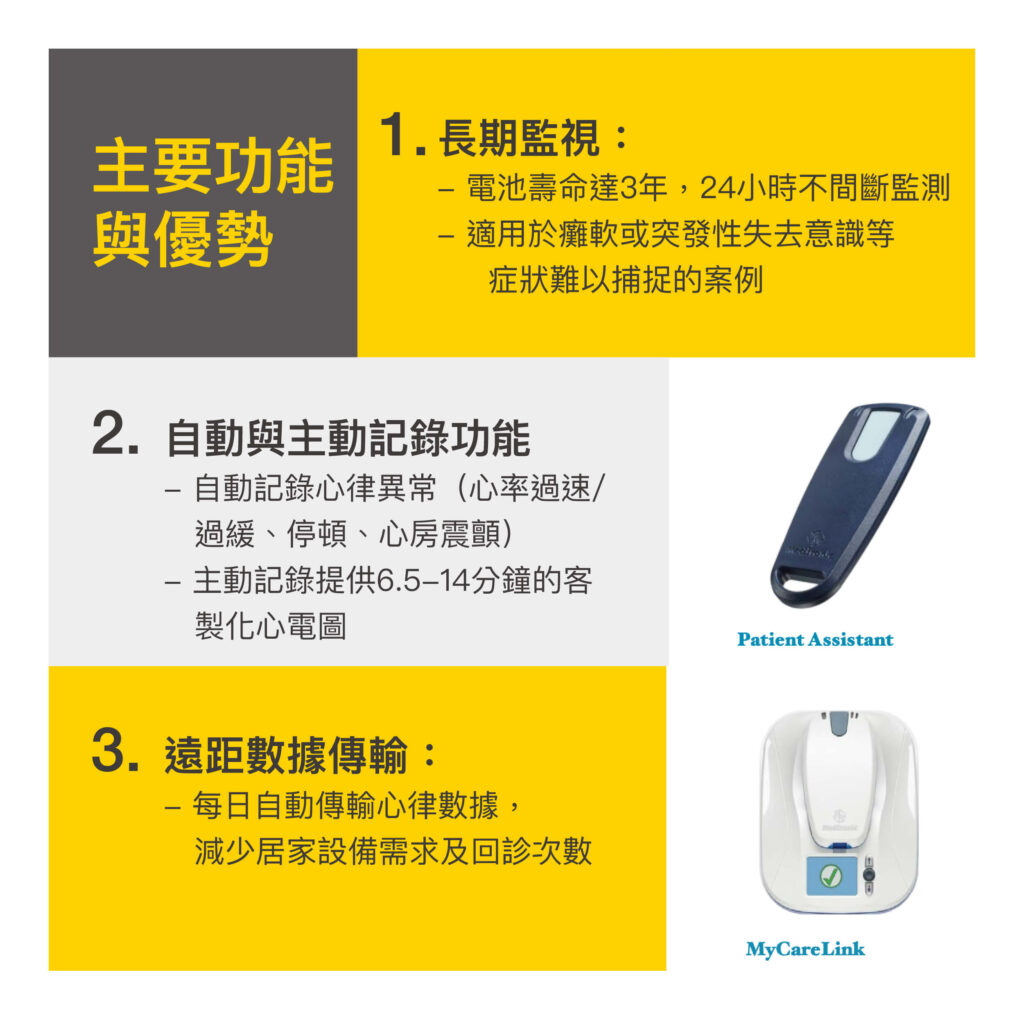 主要功能與優勢

1. 長期監視：
– 電池壽命達3年，24小時不間斷監測
– 適用於癱軟或突發性失去意識等症狀難以捕捉的案例

2. 自動與主動記錄功能
– 自動記錄心律異常（心率過速/過緩、停頓、心房震顫）
– 主動記錄提供6.5–14分鐘的客製化心電圖

Patient Assistant

3. 遠距數據傳輸：
– 每日自動傳輸心律數據，減少居家設備需求及回診次數

MyCareLink